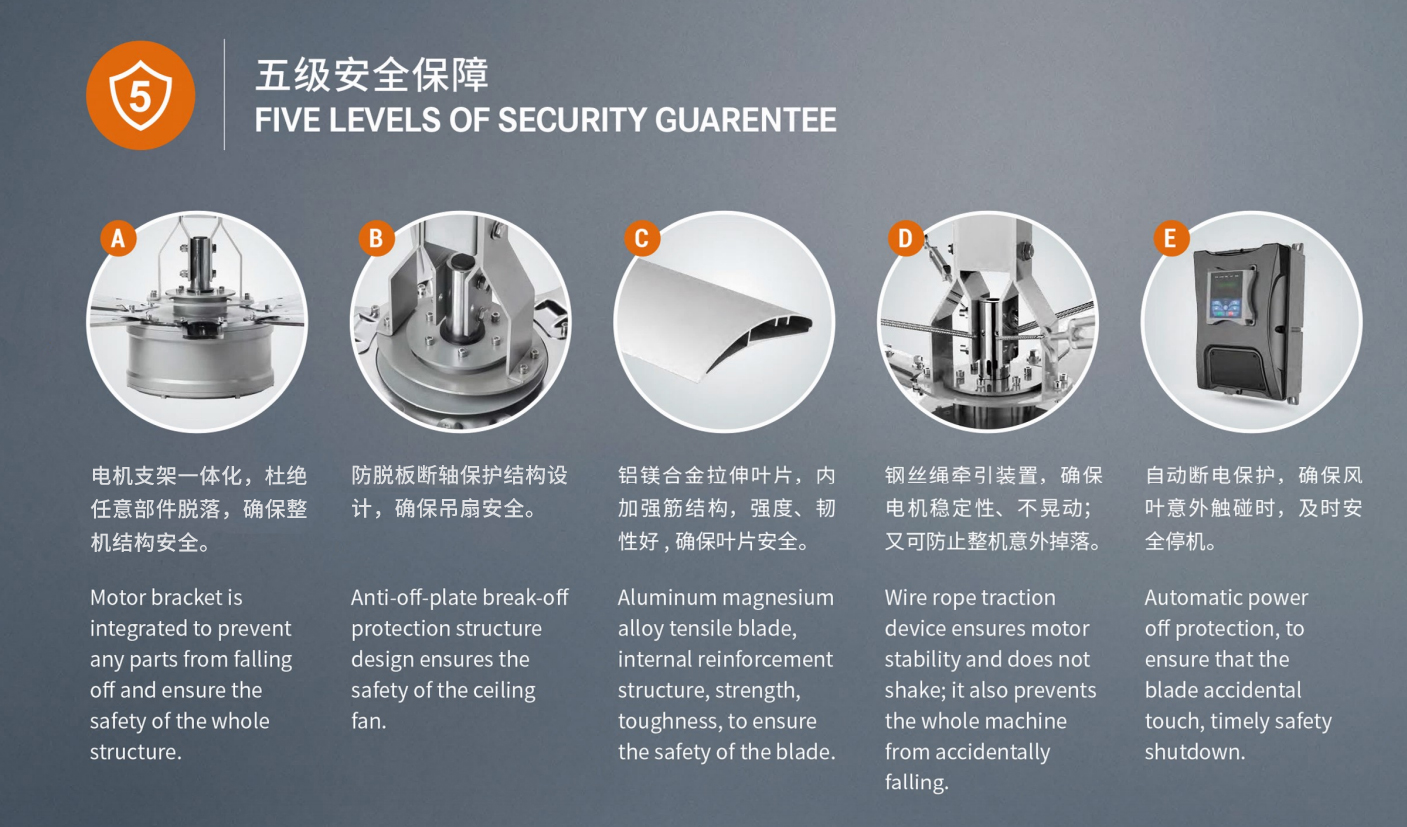 5

五级安全保障
FIVE LEVELS OF SECURITY GUARENTEE

A

电机支架一体化，杜绝任意部件脱落，确保整机结构安全。

Motor bracket is integrated to prevent any parts from falling off and ensure the safety of the whole structure.

B

防脱板断轴保护结构设计，确保吊扇安全。

Anti-off-plate break-off protection structure design ensures the safety of the ceiling fan.

C

铝镁合金拉伸叶片，内加强筋结构，强度、韧性好，确保叶片安全。

Aluminum magnesium alloy tensile blade, internal reinforcement structure, strength, toughness, to ensure the safety of the blade.

D

钢丝绳牵引装置，确保电机稳定性、不晃动；又可防止整机意外掉落。

Wire rope traction device ensures motor stability and does not shake; it also prevents the whole machine from accidentally falling.

E

自动断电保护，确保风叶意外触碰时，及时安全停机。

Automatic power off protection, to ensure that the blade accidental touch, timely safety shutdown.